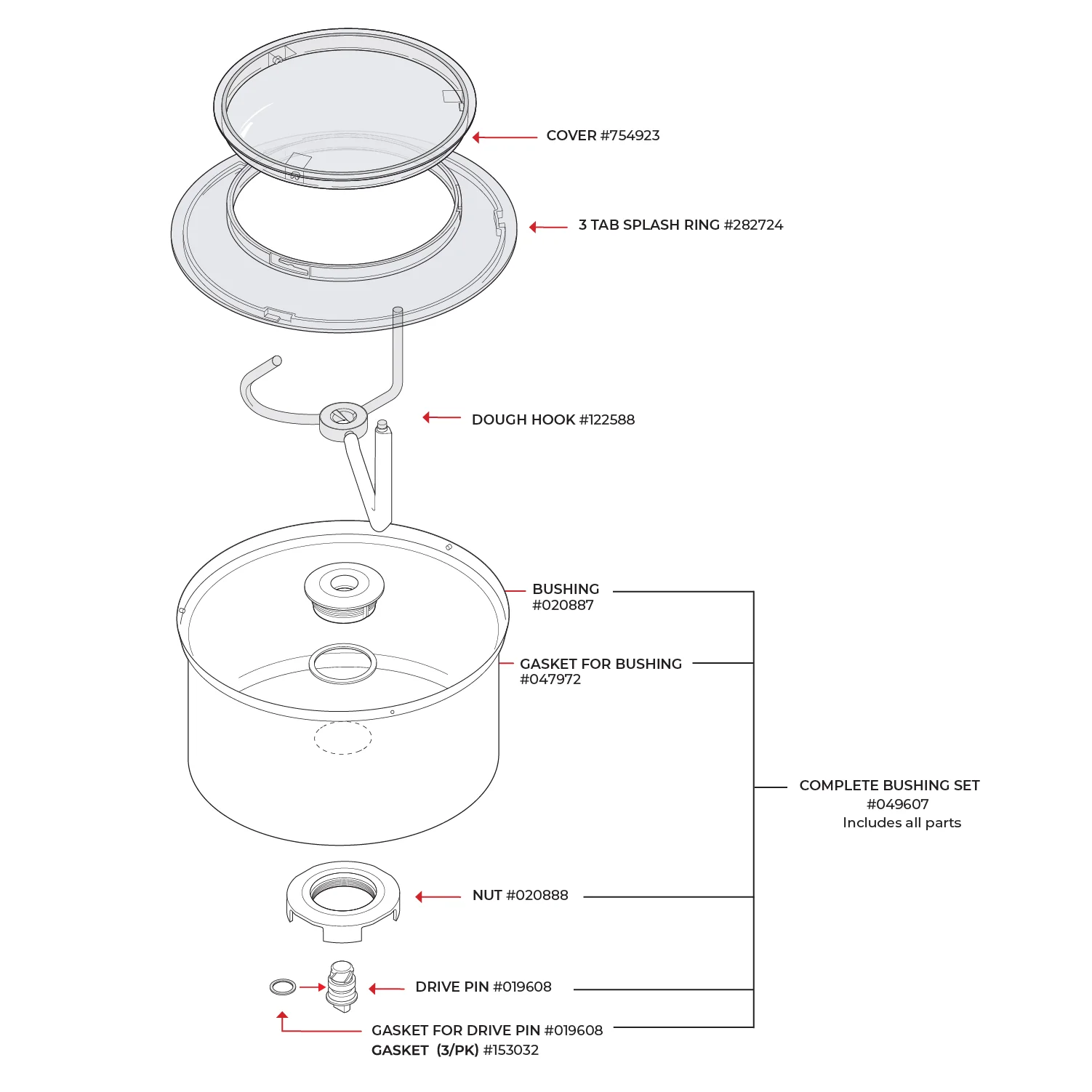 COVER #754923

3 TAB SPLASH RING #282724

DOUGH HOOK #122588

BUSHING #020887

GASKET FOR BUSHING #047972

COMPLETE BUSHING SET #049607 Includes all parts

NUT #020888

DRIVE PIN #019608

GASKET FOR DRIVE PIN #019608
GASKET (3/PK) #153032